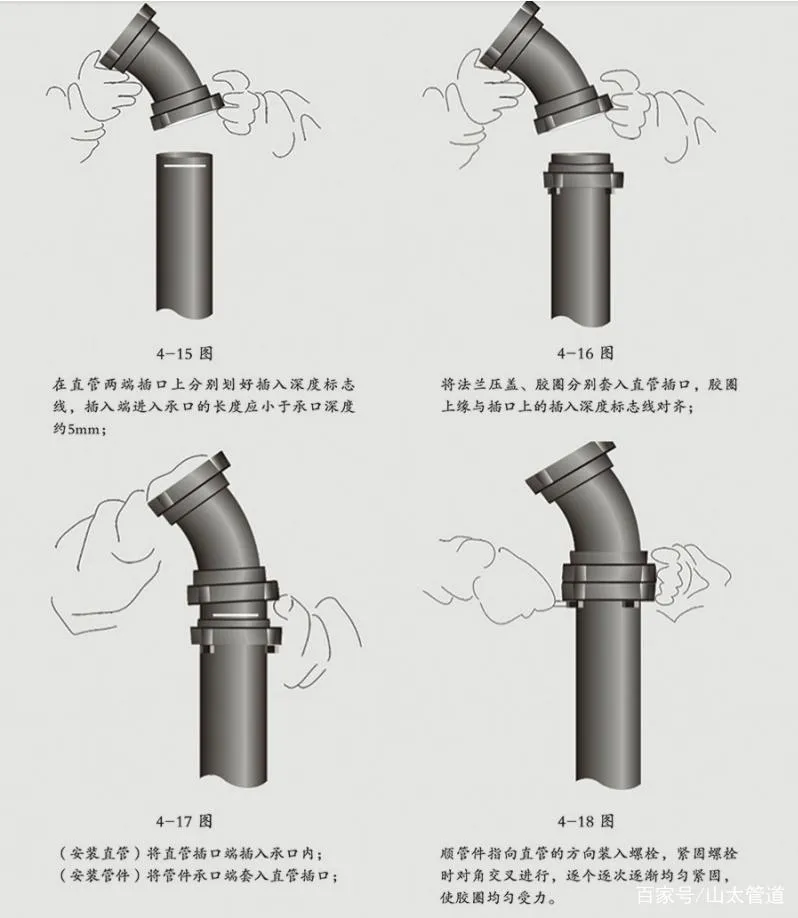 4-15 图

在直管两端插口上分别划好插入深度标志线，插入端进入承口的长度应小于承口深度约5mm；

4-16 图

将法兰压盖、胶圈分别套入直管插口，胶圈上缘与插口上的插入深度标志线对齐；

4-17 图

（安装直管）将直管插口端插入承口内；
（安装管件）将管件承口端套入直管插口；

4-18 图

顺管件指向直管的方向装入螺栓，紧固螺栓时对角交叉进行，逐个逐次逐渐均匀紧固，使胶圈均匀受力。

百家号/山太管道